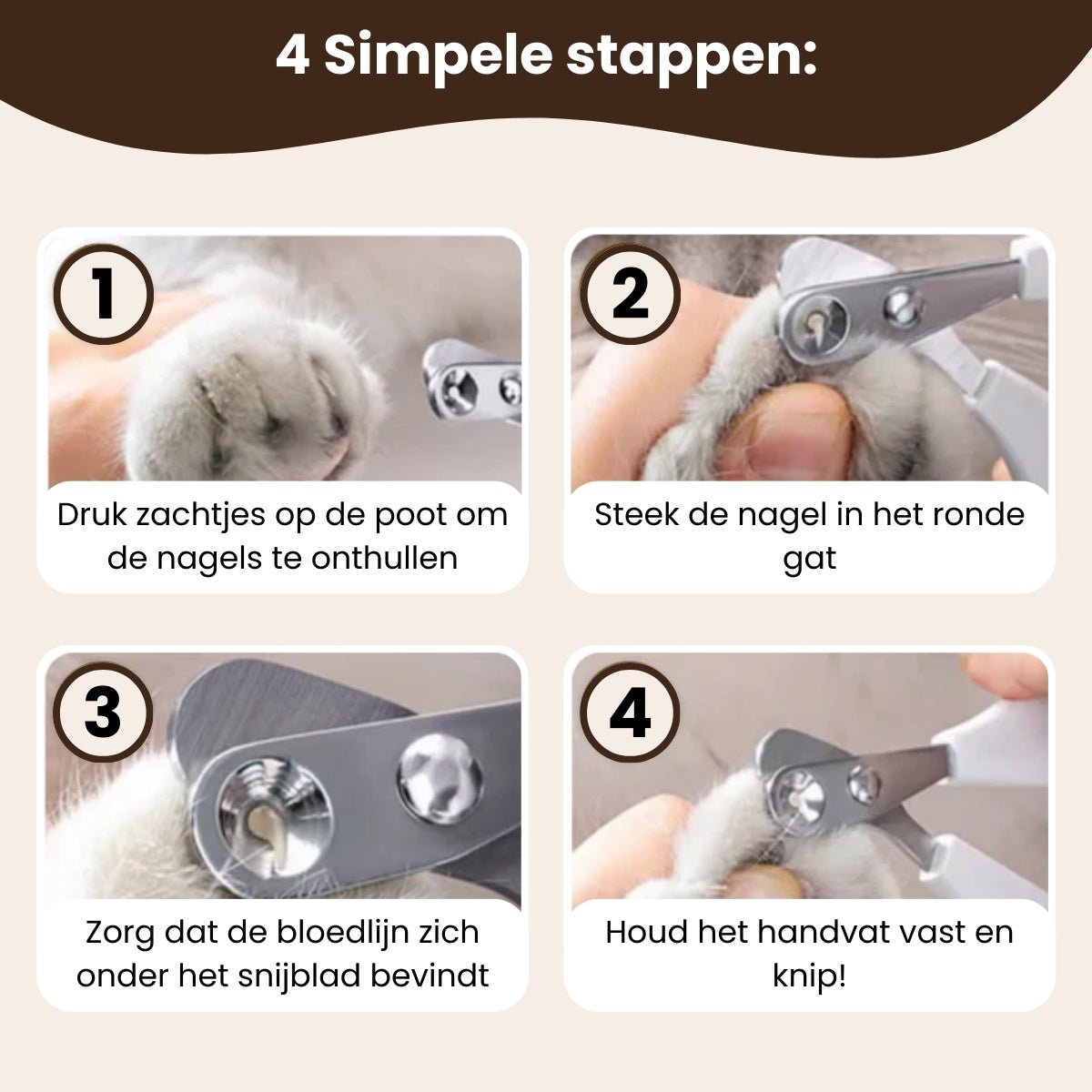 4 Simpele stappen:

1

Druk zachtjes op de poot om de nagels te onthullen

2

Steek de nagel in het ronde gat

3

Zorg dat de bloedlijn zich onder het snijblad bevindt

4

Houd het handvat vast en knip!